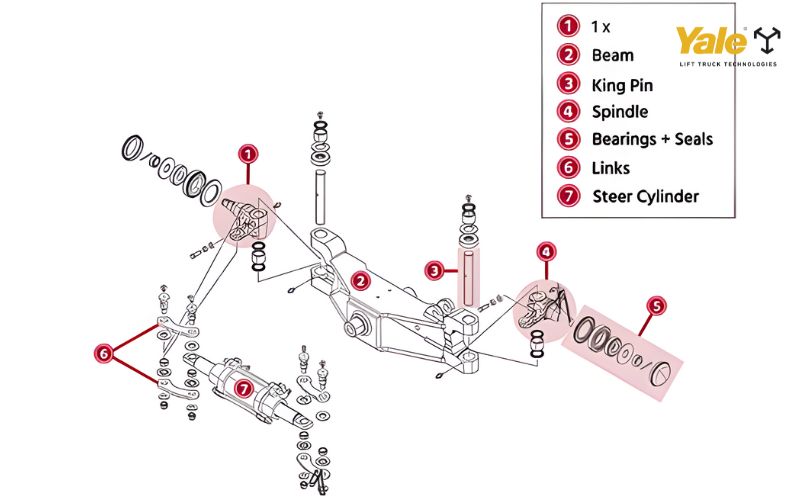 1 1 x
2 Beam
3 King Pin
4 Spindle
5 Bearings + Seals
6 Links
7 Steer Cylinder

Yale
LIFT TRUCK TECHNOLOGIES

1
2
3
4
5
6
7